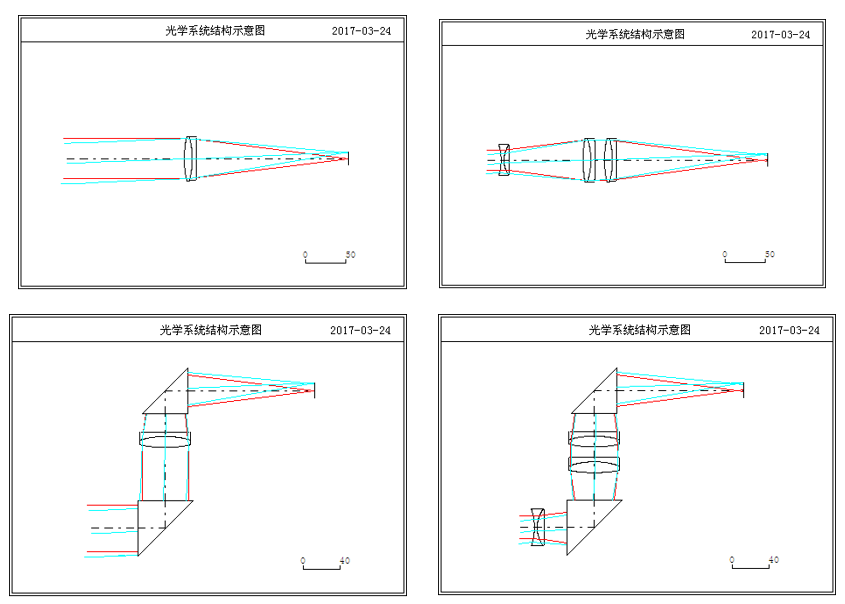 光学系统结构示意图 2017-03-24

0 50

光学系统结构示意图 2017-03-24

0 50

光学系统结构示意图 2017-03-24

0 40

光学系统结构示意图 2017-03-24

0 40